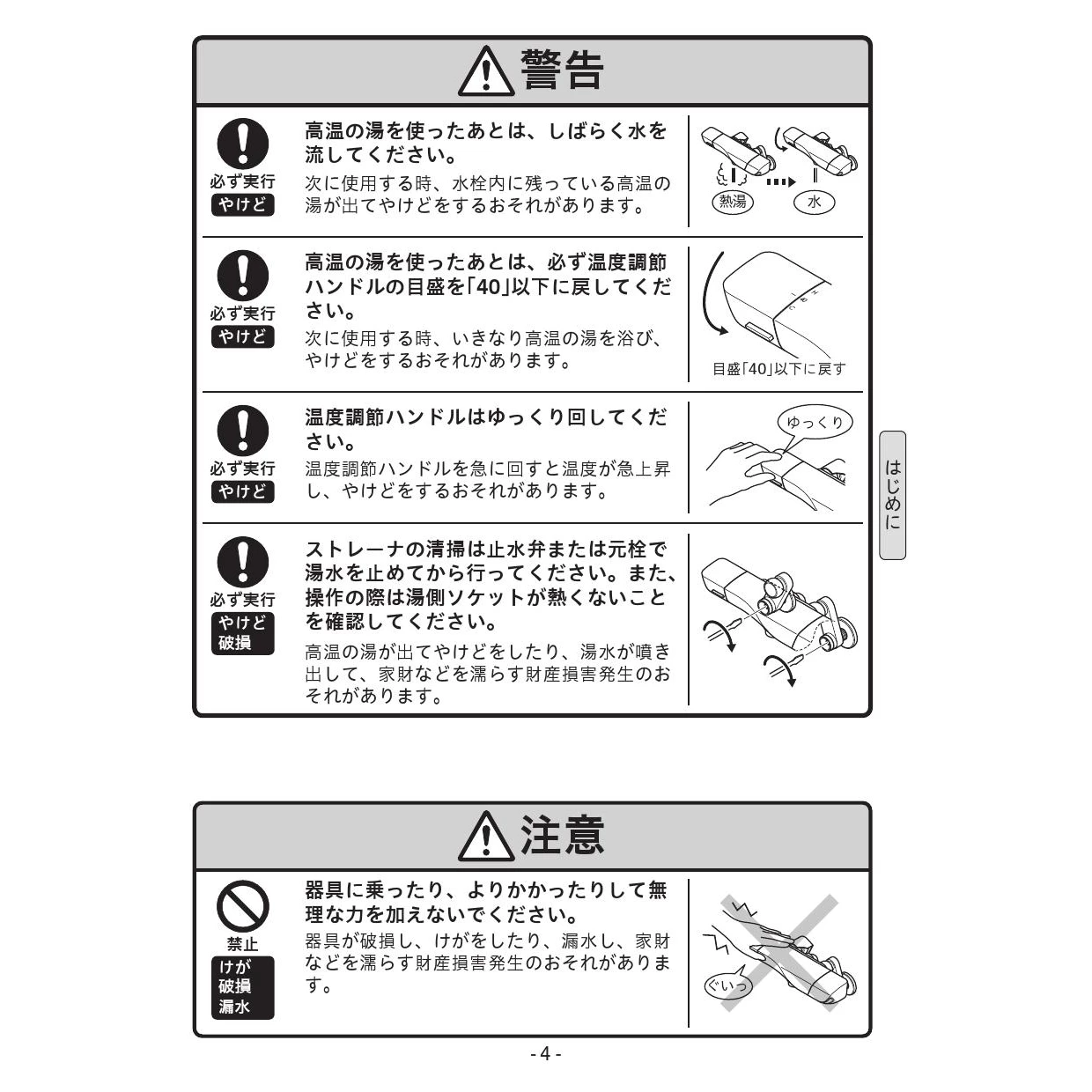 警告

必ず実行
やけど

高温の湯を使ったあとは、しばらく水を流してください。
次に使用する時、水栓内に残っている高温の湯が出てやけどをするおそれがあります。

熱湯
水

必ず実行
やけど

高温の湯を使ったあとは、必ず温度調節ハンドルの目盛を「40」以下に戻してください。
次に使用する時、いきなり高温の湯を浴び、やけどをするおそれがあります。

目盛「40」以下に戻す

必ず実行
やけど

温度調節ハンドルはゆっくり回してください。
温度調節ハンドルを急に回すと温度が急上昇し、やけどをするおそれがあります。

ゆっくり

必ず実行
やけど
破損

ストレーナの清掃は止水弁または元栓で湯水を止めてから行ってください。また、操作の際は湯側ソケットが熱くないことを確認してください。
高温の湯が出てやけどをしたり、湯水が噴き出して、家財などを濡らす財産損害発生のおそれがあります。

はじめに

注意

禁止
けが
破損
漏水

器具に乗ったり、よりかかったりして無理な力を加えないでください。
器具が破損し、けがをしたり、漏水し、家財などを濡らす財産損害発生のおそれがあります。

ぐいっ

- 4 -