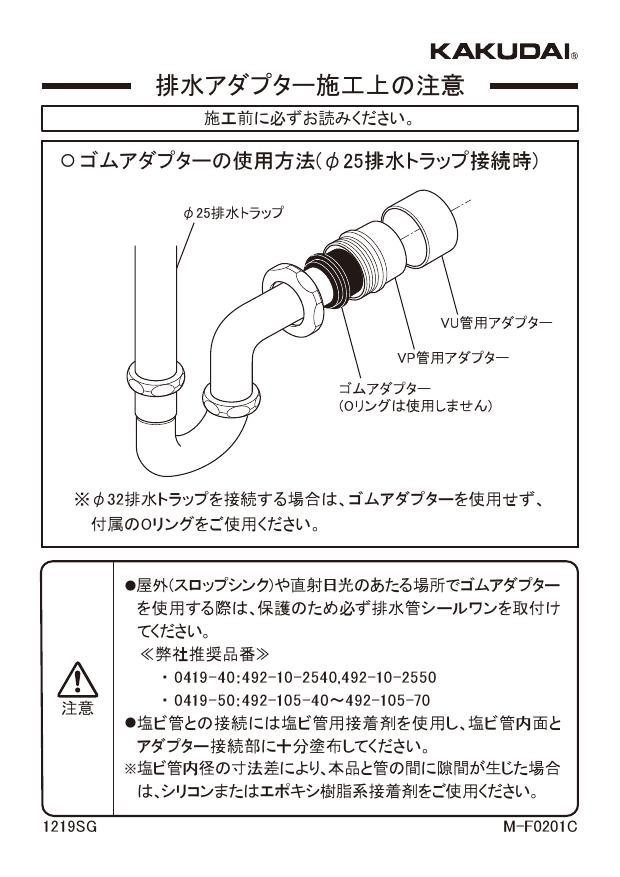 KAKUDAI®

排水アダプター施工上の注意

施工前に必ずお読みください。

○ゴムアダプターの使用方法（φ25排水トラップ接続時）

φ25排水トラップ

VU管用アダプター

VP管用アダプター

ゴムアダプター
（Oリングは使用しません）

※φ32排水トラップを接続する場合は、ゴムアダプターを使用せず、付属のOリングをご使用ください。

注意

●屋外（スロップシンク）や直射日光のあたる場所でゴムアダプターを使用する際は、保護のため必ず排水管シールワンを取付けてください。
≪弊社推奨品番≫
・0419-40:492-10-2540,492-10-2550
・0419-50:492-105-40～492-105-70
●塩ビ管との接続には塩ビ管用接着剤を使用し、塩ビ管内面とアダプター接続部に十分塗布してください。
※塩ビ管内径の寸法差により、本品と管の間に隙間が生じた場合は、シリコンまたはエポキシ樹脂系接着剤をご使用ください。

1219SG

M-F0201C