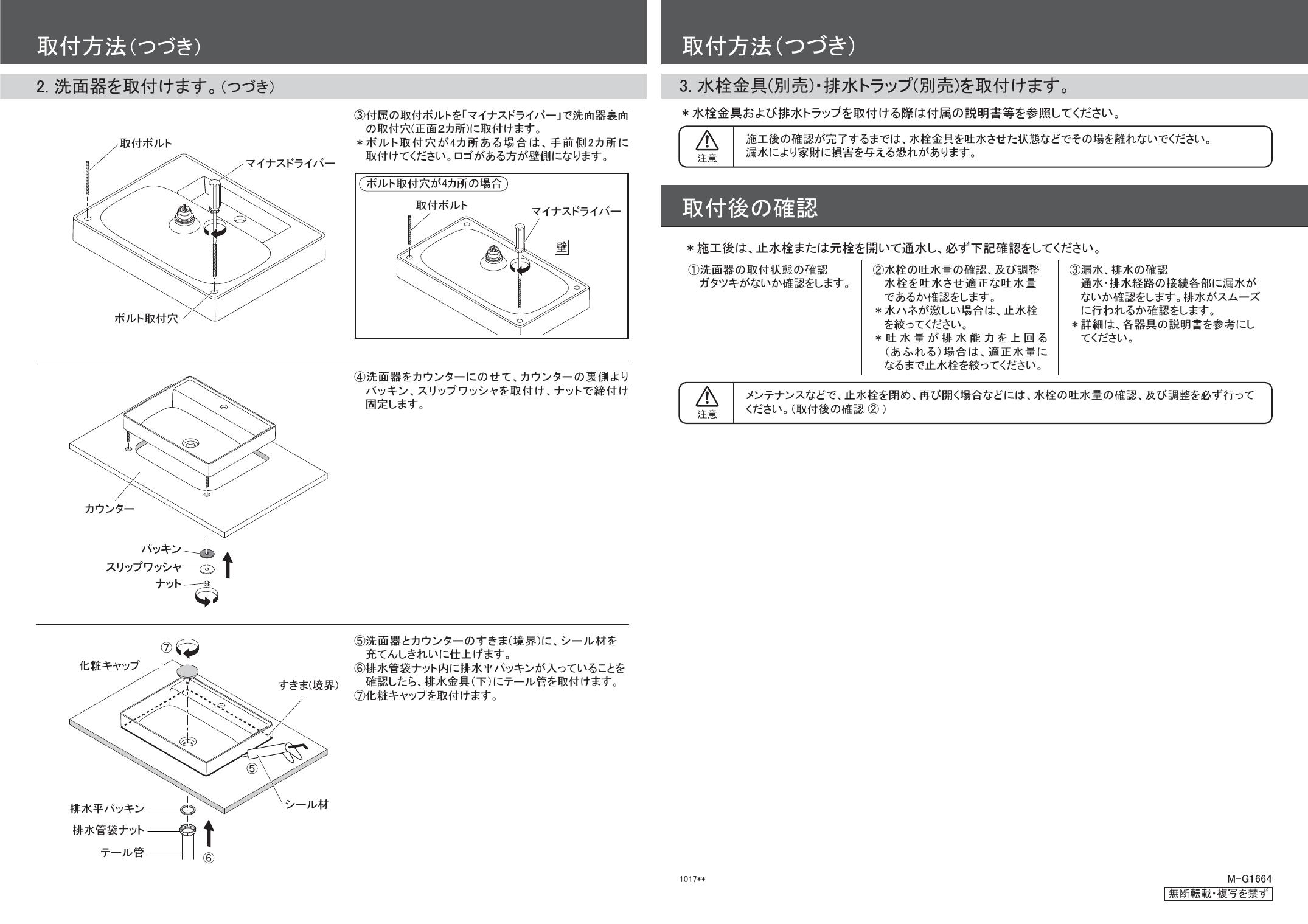 取付方法(つづき)

2. 洗面器を取付けます。(つづき)

取付ボルト

マイナスドライバー

ボルト取付穴

③付属の取付ボルトを「マイナスドライバー」で洗面器裏面の取付穴(正面2カ所)に取付けます。
＊ボルト取付穴が4カ所ある場合は、手前側2カ所に取付けてください。ロゴがある方が壁側になります。

ボルト取付穴が4カ所の場合

取付ボルト

マイナスドライバー

壁

カウンター

パッキン

スリップワッシャ

ナット

④洗面器をカウンターにのせて、カウンターの裏側よりパッキン、スリップワッシャを取付け、ナットで締付け固定します。

⑦

化粧キャップ

すきま(境界)

⑤

シール材

排水平パッキン

排水管袋ナット

テール管

⑥

⑤洗面器とカウンターのすきま(境界)に、シール材を充てんしきれいに仕上げます。
⑥排水管袋ナット内に排水平パッキンが入っていることを確認したら、排水金具(下)にテール管を取付けます。
⑦化粧キャップを取付けます。

取付方法(つづき)

3. 水栓金具(別売)・排水トラップ(別売)を取付けます。

＊水栓金具および排水トラップを取付ける際は付属の説明書等を参照してください。

注意

施工後の確認が完了するまでは、水栓金具を吐水させた状態などでその場を離れないでください。
漏水により家財に損害を与える恐れがあります。

取付後の確認

＊施工後は、止水栓または元栓を開いて通水し、必ず下記確認をしてください。

①洗面器の取付状態の確認
ガタツキがないか確認をします。

②水栓の吐水量の確認、及び調整
水栓を吐水させ適正な吐水量であるか確認をします。
＊水ハネが激しい場合は、止水栓を絞ってください。
＊吐水量が排水能力を上回る(あふれる)場合は、適正水量になるまで止水栓を絞ってください。

③漏水、排水の確認
通水・排水経路の接続各部に漏水がないか確認をします。排水がスムーズに行われるか確認をします。
＊詳細は、各器具の説明書を参考にしてください。

注意

メンテナンスなどで、止水栓を閉め、再び開く場合などには、水栓の吐水量の確認、及び調整を必ず行ってください。(取付後の確認 ②)

1017**

M-G1664

無断転載・複写を禁ず