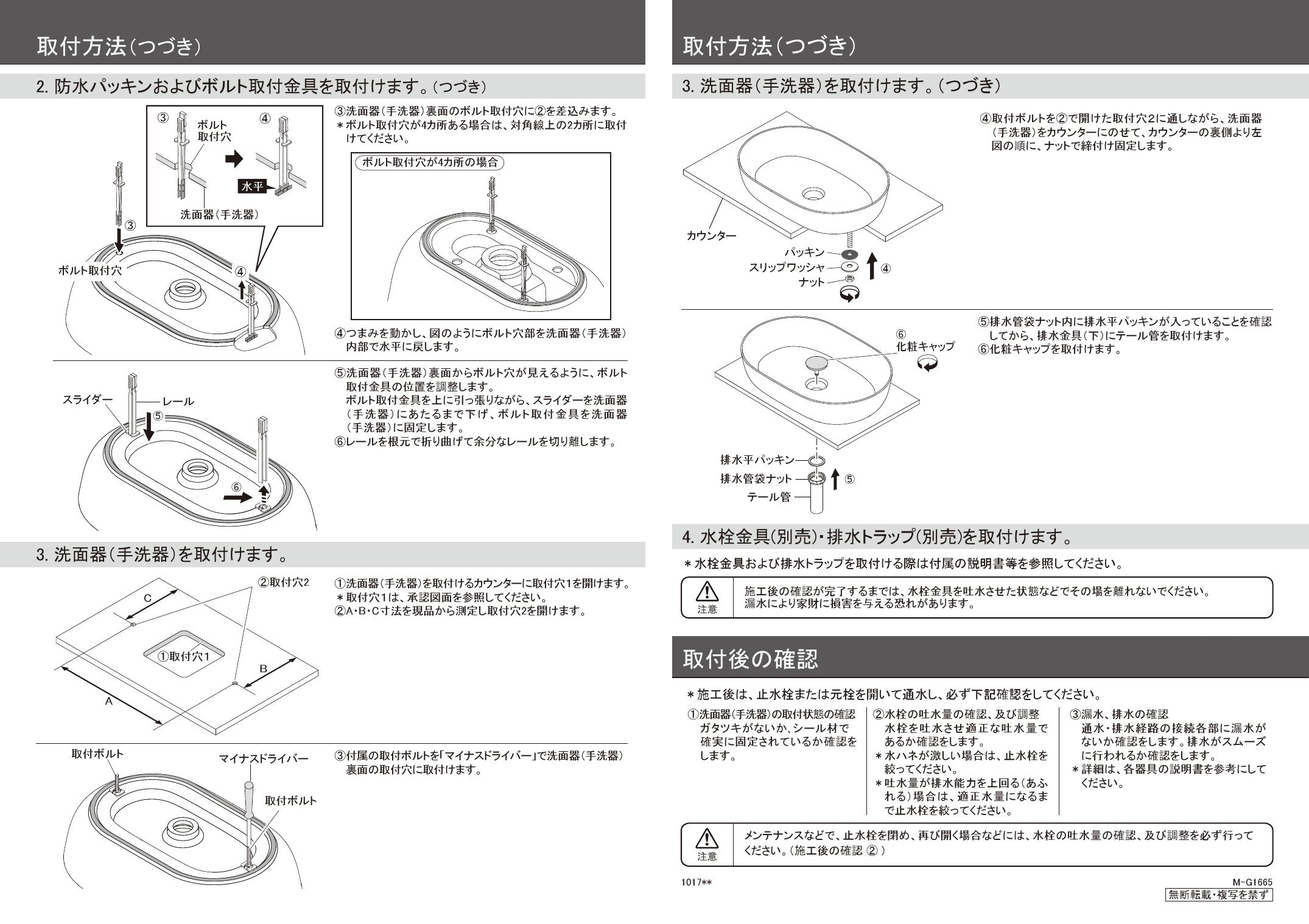 取付方法(つづき)

2. 防水パッキンおよびボルト取付金具を取付けます。(つづき)

③ ボルト取付穴 ④ 水平 洗面器(手洗器)

③ ボルト取付穴 ④

③洗面器(手洗器)裏面のボルト取付穴に②を差込みます。
＊ボルト取付穴が4カ所ある場合は、対角線上の2カ所に取付けてください。

ボルト取付穴が4カ所の場合

④つまみを動かし、図のようにボルト穴部を洗面器(手洗器)内部で水平に戻します。

スライダー レール ⑤ ⑥

⑤洗面器(手洗器)裏面からボルト穴が見えるように、ボルト取付金具の位置を調整します。
ボルト取付金具を上に引っ張りながら、スライダーを洗面器(手洗器)にあたるまで下げ、ボルト取付金具を洗面器(手洗器)に固定します。
⑥レールを根元で折り曲げて余分なレールを切り離します。

3. 洗面器(手洗器)を取付けます。

②取付穴2 C ①取付穴1 B A

①洗面器(手洗器)を取付けるカウンターに取付穴1を開けます。
＊取付穴1は、承認図面を参照してください。
②A・B・C寸法を現品から測定し取付穴2を開けます。

取付ボルト マイナスドライバー 取付ボルト

③付属の取付ボルトを「マイナスドライバー」で洗面器(手洗器)裏面の取付穴に取付けます。

取付方法(つづき)

3. 洗面器(手洗器)を取付けます。(つづき)

カウンター パッキン スリップワッシャ ナット ④

④取付ボルトを②で開けた取付穴2に通しながら、洗面器(手洗器)をカウンターにのせて、カウンターの裏側より左図の順に、ナットで締付け固定します。

⑥ 化粧キャップ

排水平パッキン 排水管袋ナット テール管 ⑤

⑤排水管袋ナット内に排水平パッキンが入っていることを確認してから、排水金具(下)にテール管を取付けます。
⑥化粧キャップを取付けます。

4. 水栓金具(別売)・排水トラップ(別売)を取付けます。

＊水栓金具および排水トラップを取付ける際は付属の説明書等を参照してください。

注意
施工後の確認が完了するまでは、水栓金具を吐水させた状態などでその場を離れないでください。
漏水により家財に損害を与える恐れがあります。

取付後の確認

＊施工後は、止水栓または元栓を開いて通水し、必ず下記確認をしてください。

①洗面器(手洗器)の取付状態の確認
ガタツキがないか、シール材で確実に固定されているか確認をします。

②水栓の吐水量の確認、及び調整
水栓を吐水させ適正な吐水量であるか確認をします。
＊水ハネが激しい場合は、止水栓を絞ってください。
＊吐水量が排水能力を上回る(あふれる)場合は、適正水量になるまで止水栓を絞ってください。

③漏水、排水の確認
通水・排水経路の接続各部に漏水がないか確認をします。排水がスムーズに行われるか確認をします。
＊詳細は、各器具の説明書を参考にしてください。

注意
メンテナンスなどで、止水栓を閉め、再び開く場合などには、水栓の吐水量の確認、及び調整を必ず行ってください。(施工後の確認 ②)

1017**
M-G1665
無断転載・複写を禁ず