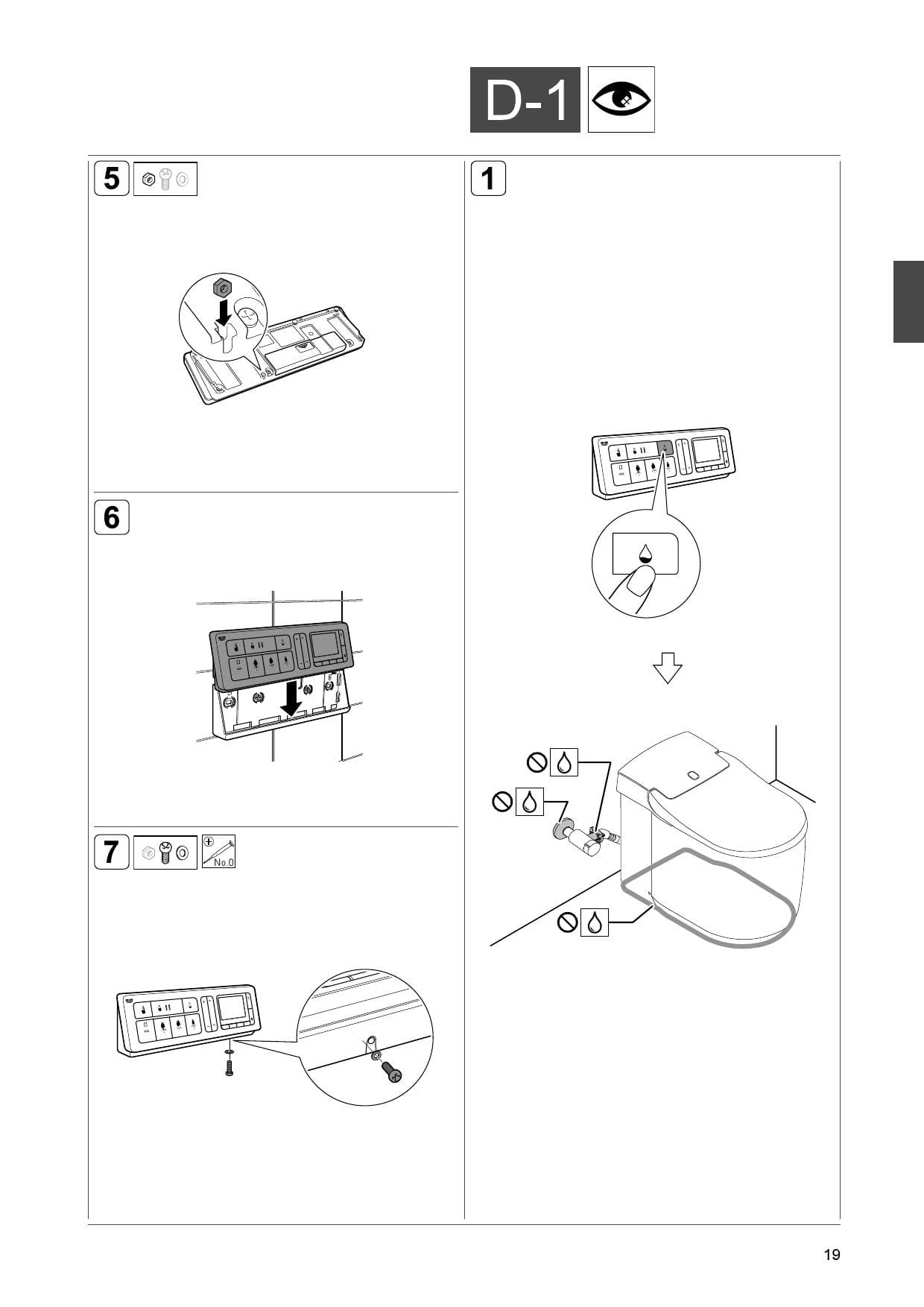 D-1

5

6

7

No.0

1

19