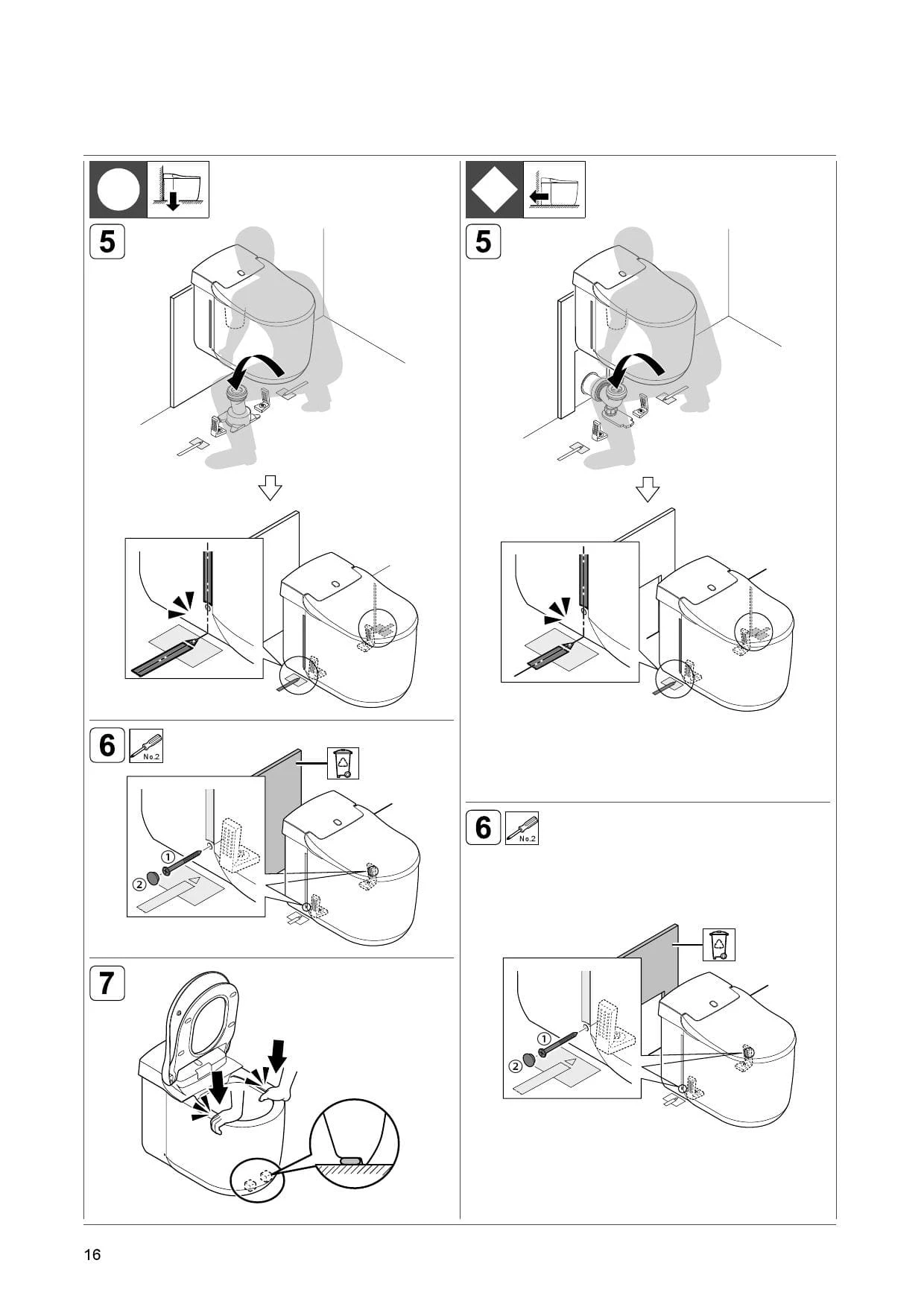 5

6

No.2

①

②

7

5

6

No.2

①

②

16