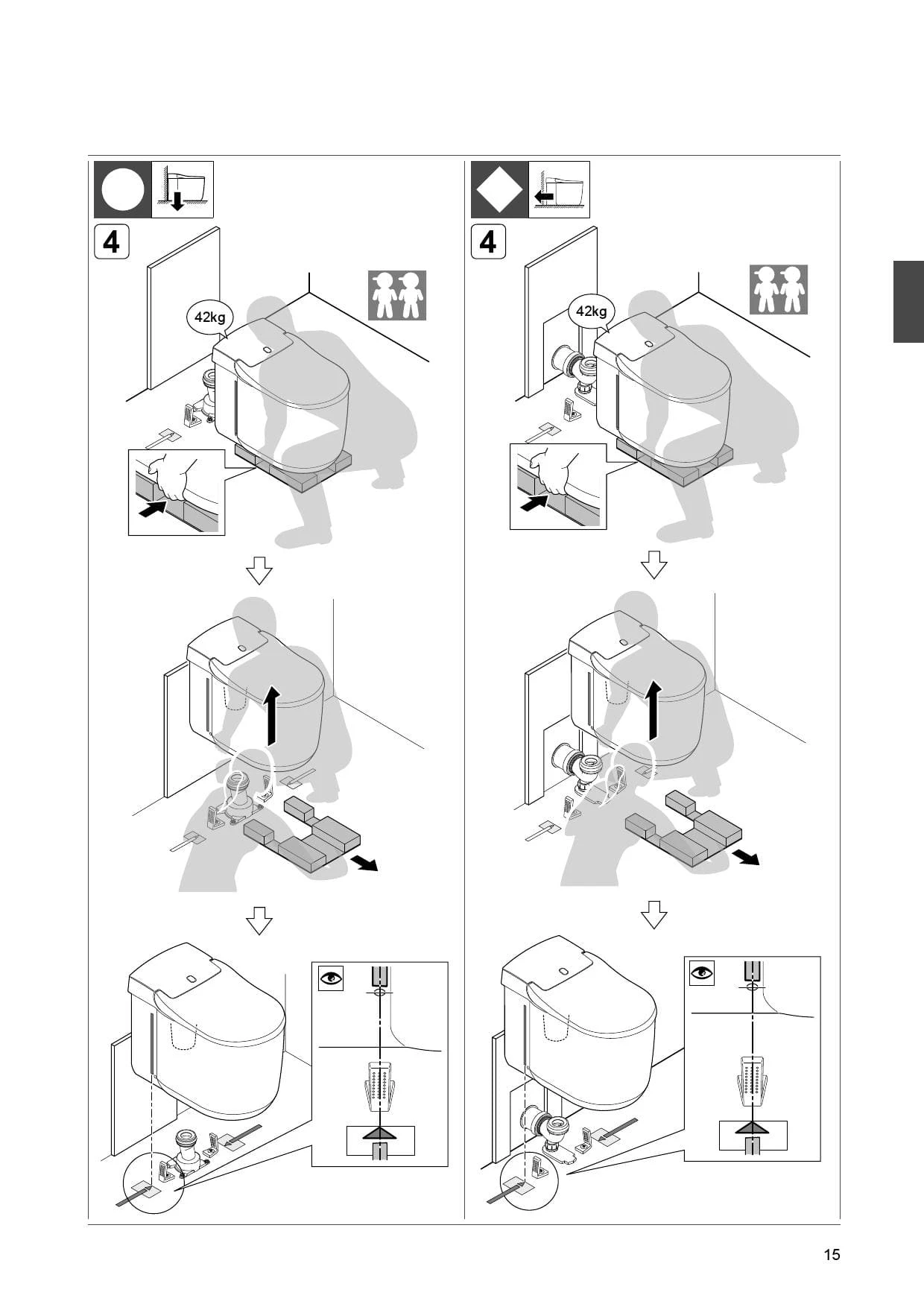 4

42kg

4

42kg

15